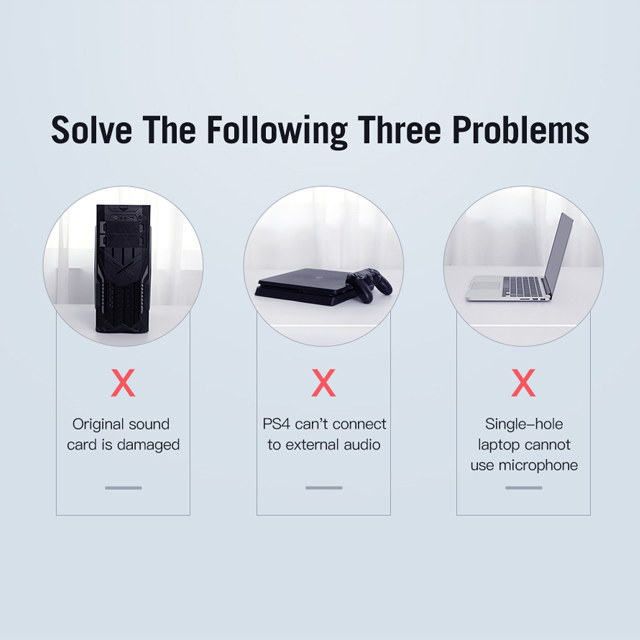 Solve The Following Three Problems

X

Original sound card is damaged

X

PS4 can't connect to external audio

X

Single-hole laptop cannot use microphone