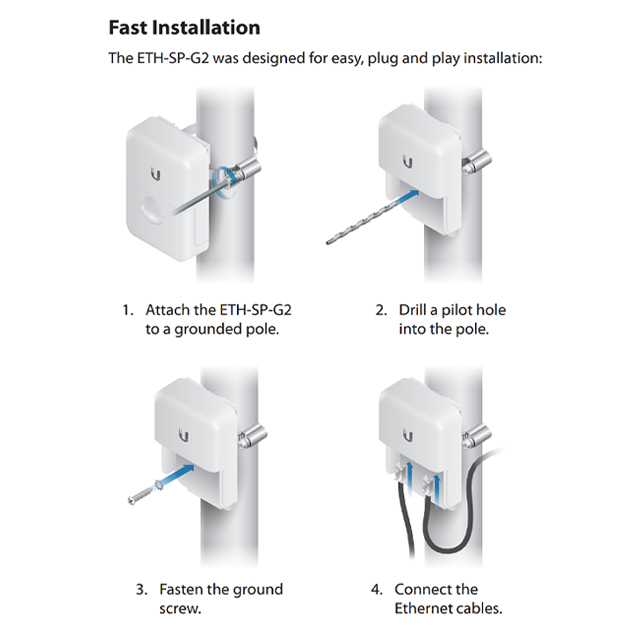 Fast Installation

The ETH-SP-G2 was designed for easy, plug and play installation:

1. Attach the ETH-SP-G2 to a grounded pole.

2. Drill a pilot hole into the pole.

3. Fasten the ground screw.

4. Connect the Ethernet cables.