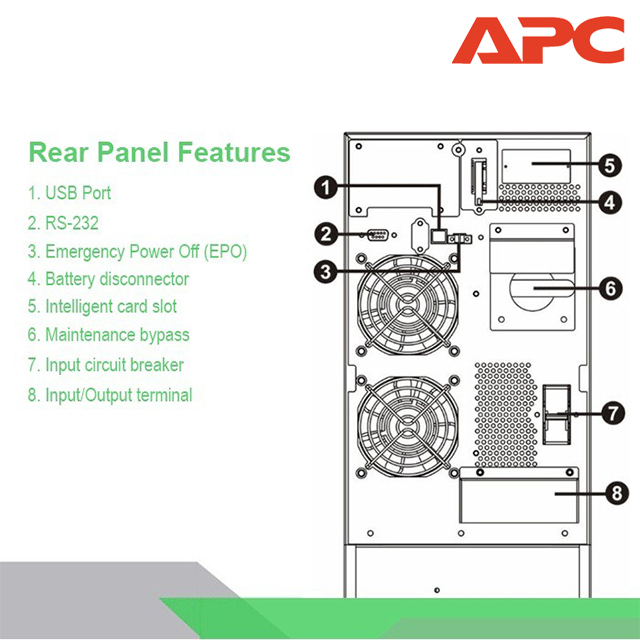 APC

Rear Panel Features

1. USB Port
2. RS-232
3. Emergency Power Off (EPO)
4. Battery disconnector
5. Intelligent card slot
6. Maintenance bypass
7. Input circuit breaker
8. Input/Output terminal

1
2
3
4
5
6
7
8