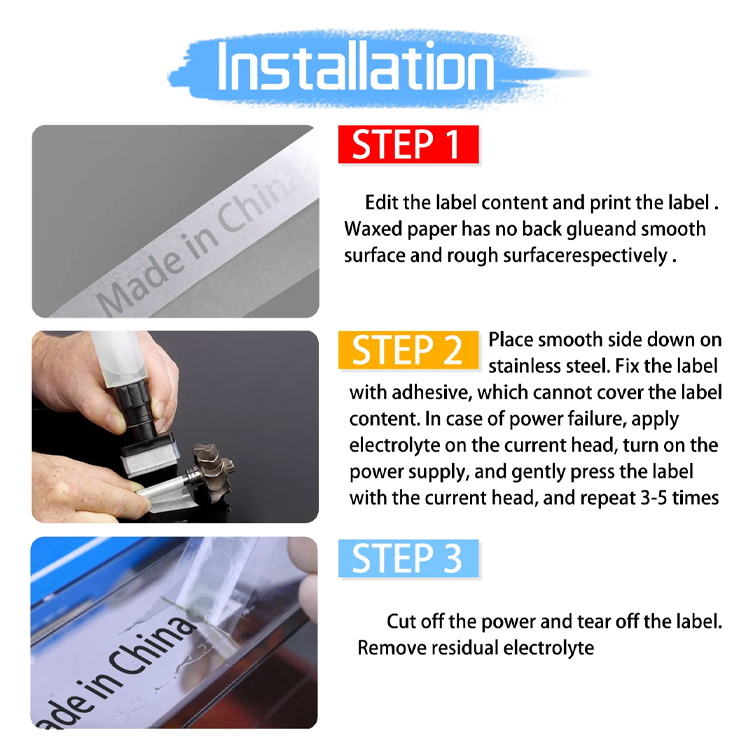 Installation

Made in China

STEP 1

Edit the label content and print the label . Waxed paper has no back glueand smooth surface and rough surfacerespectively .

STEP 2

Place smooth side down on stainless steel. Fix the label with adhesive, which cannot cover the label content. In case of power failure, apply electrolyte on the current head, turn on the power supply, and gently press the label with the current head, and repeat 3-5 times

ade in China

STEP 3

Cut off the power and tear off the label. Remove residual electrolyte