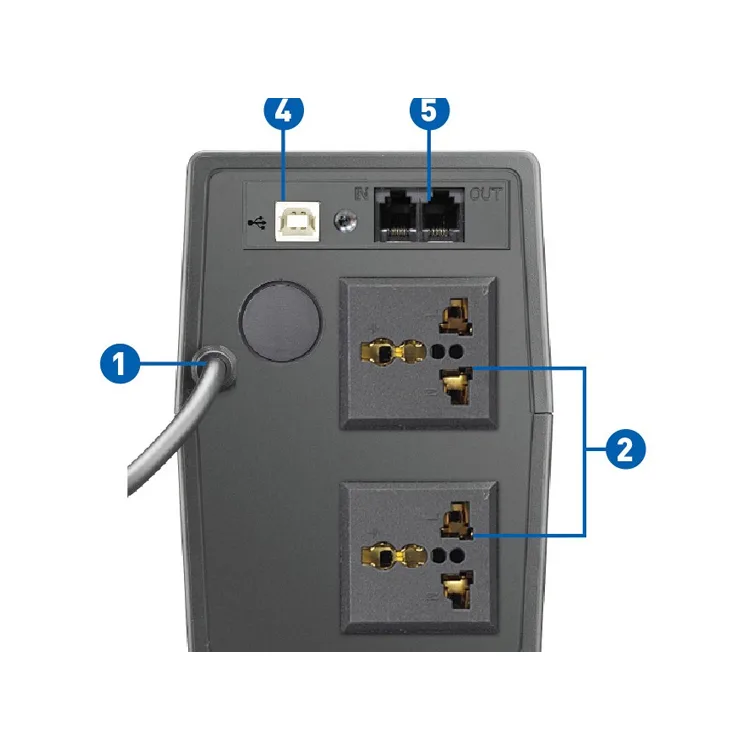 4
5
IN
OUT
1
2