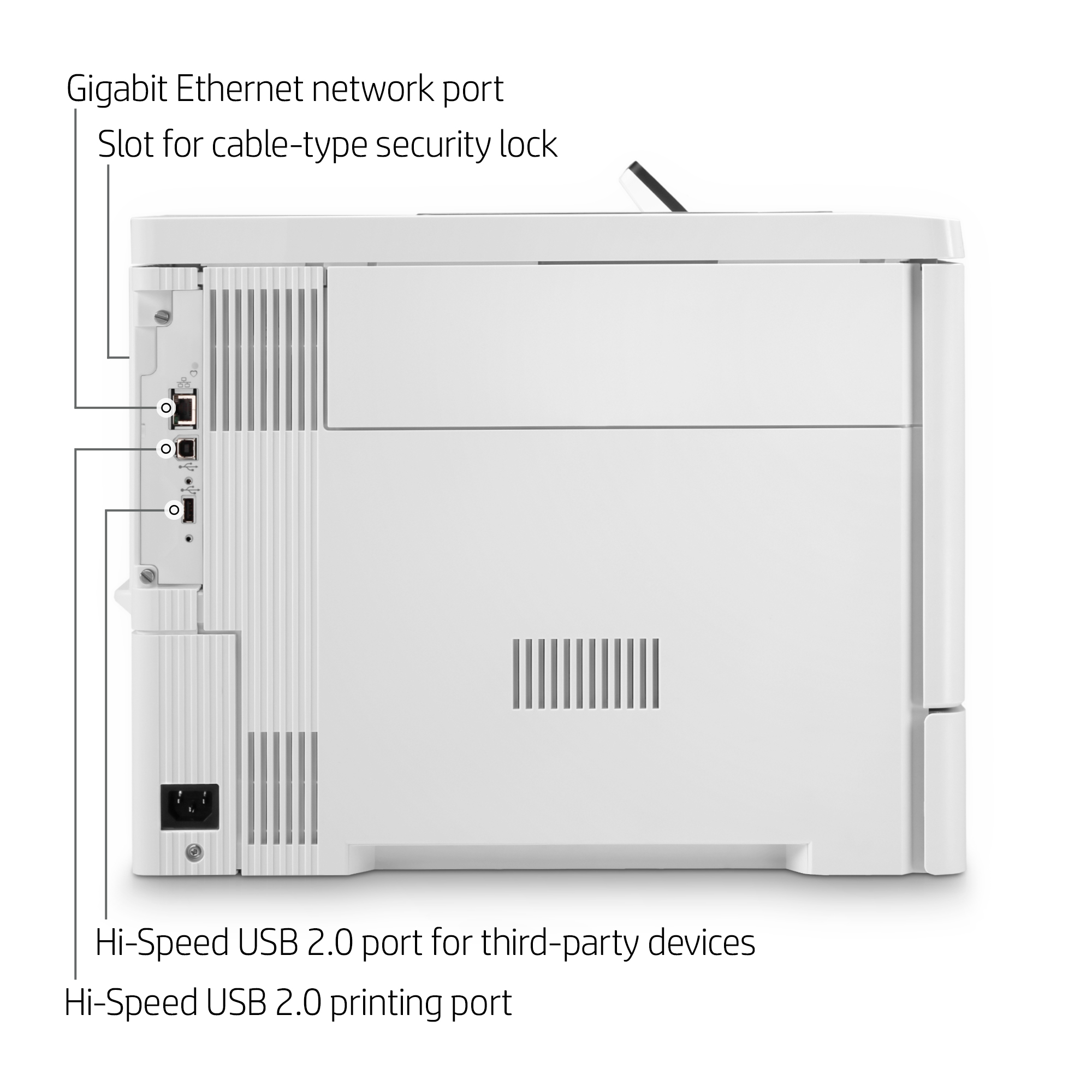 Gigabit Ethernet network port

Slot for cable-type security lock

Hi-Speed USB 2.0 port for third-party devices

Hi-Speed USB 2.0 printing port